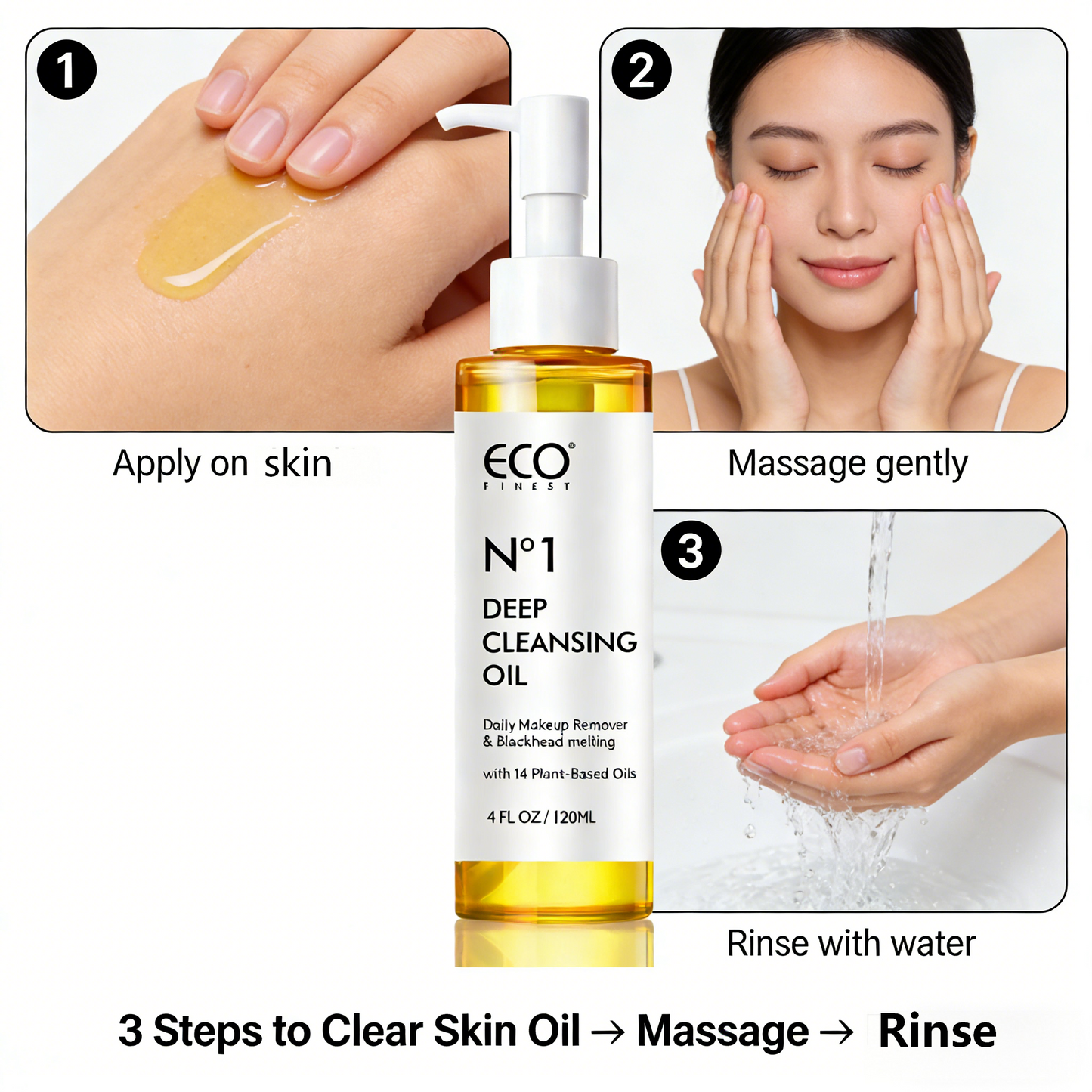 1

Apply on skin

2

Massage gently

ECO®
FINEST

N°1

DEEP CLEANSING OIL

Daily Makeup Remover & Blackhead melting

with 14 Plant-Based Oils

4 FL OZ / 120ML

3

Rinse with water

3 Steps to Clear Skin Oil → Massage → Rinse