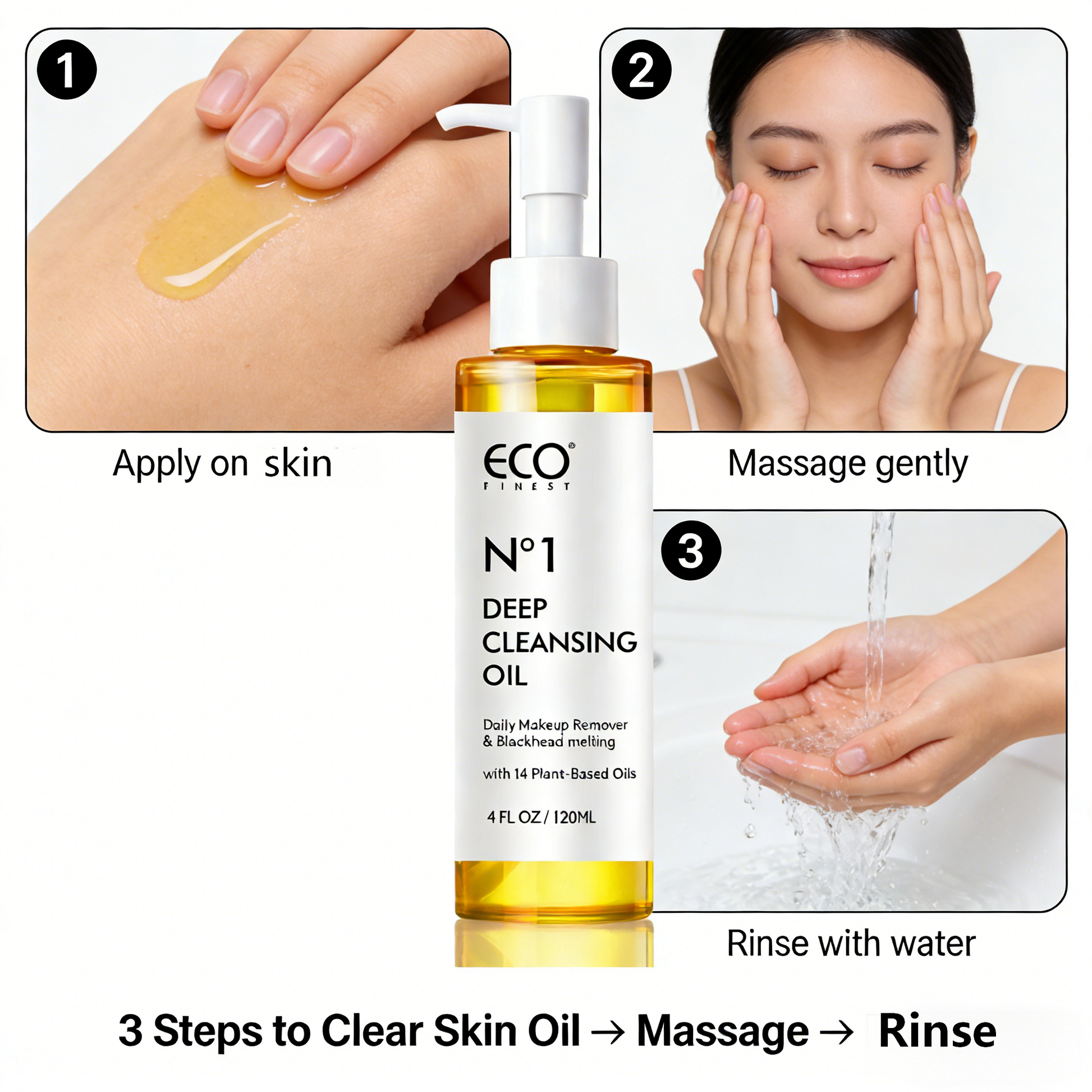 1

Apply on skin

2

Massage gently

ECO®
FINEST

N°1

DEEP CLEANSING OIL

Daily Makeup Remover & Blackhead melting

with 14 Plant-Based Oils

4 FL OZ / 120ML

3

Rinse with water

3 Steps to Clear Skin Oil → Massage → Rinse