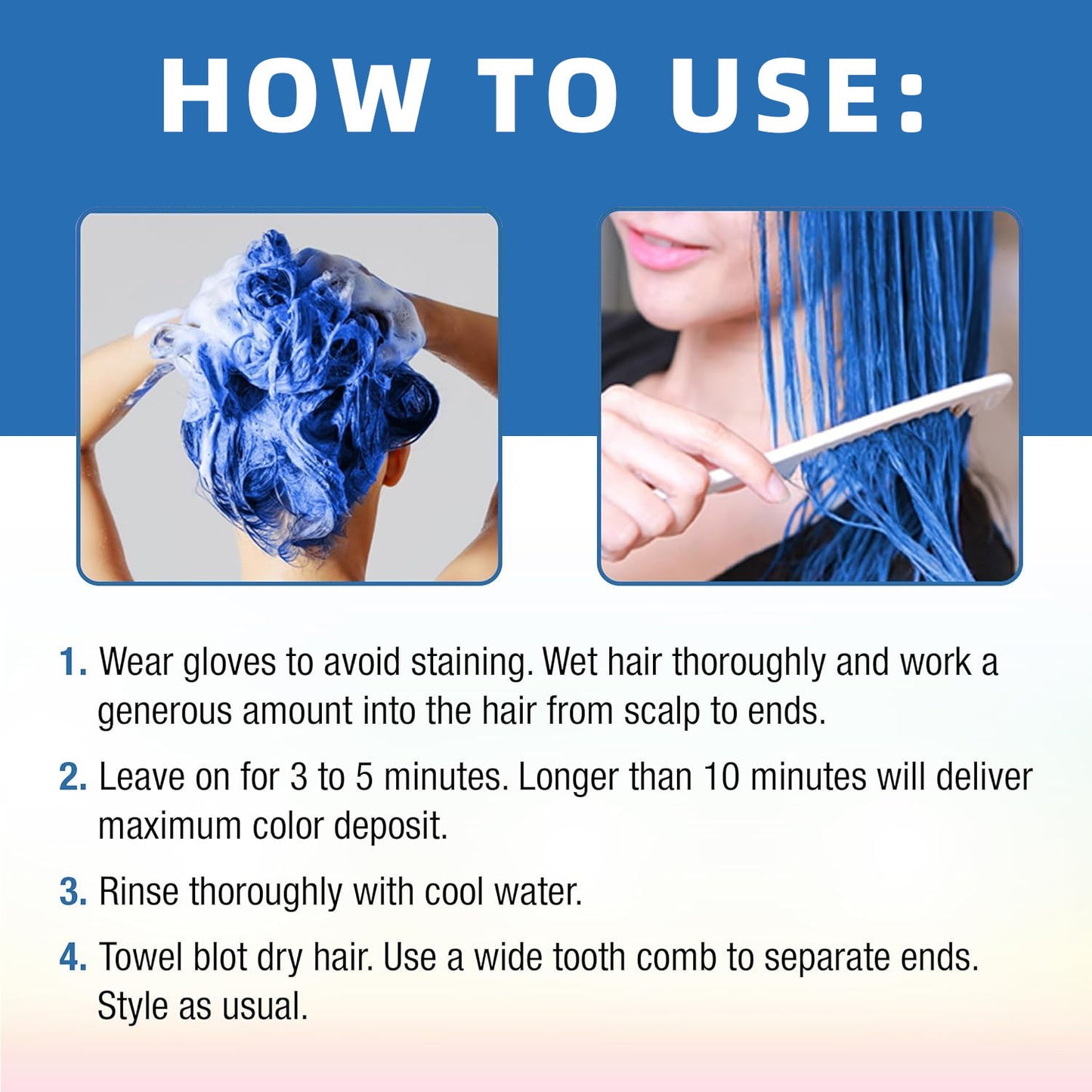 HOW TO USE:

1. Wear gloves to avoid staining. Wet hair thoroughly and work a generous amount into the hair from scalp to ends.

2. Leave on for 3 to 5 minutes. Longer than 10 minutes will deliver maximum color deposit.

3. Rinse thoroughly with cool water.

4. Towel blot dry hair. Use a wide tooth comb to separate ends. Style as usual.